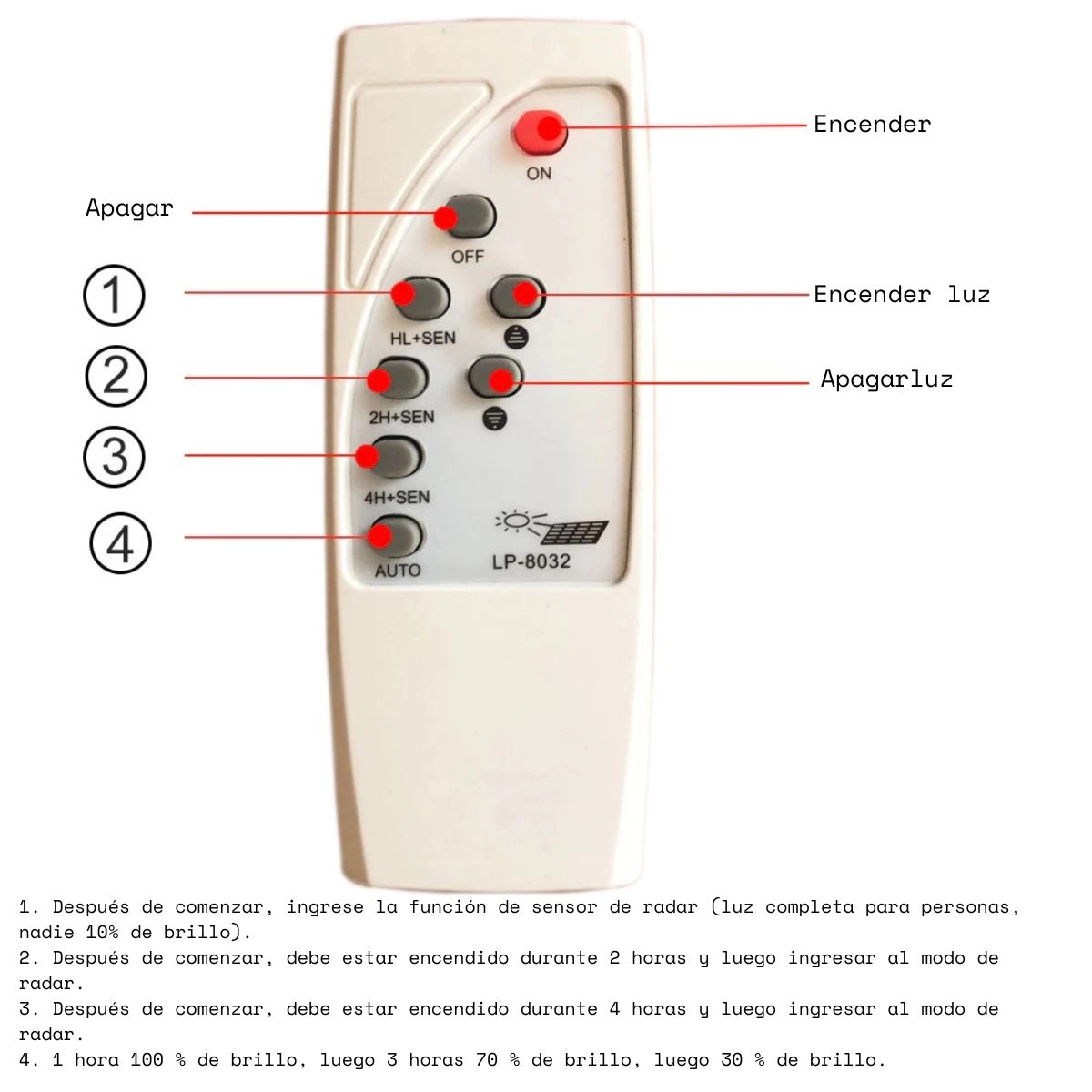 Encender

ON

Apagar

OFF

1

HL+SEN

Encender luz

2

2H+SEN

Apagarluz

3

4H+SEN

4

AUTO

LP-8032

1. Después de comenzar, ingrese la función de sensor de radar (luz completa para personas, nadie 10% de brillo).
2. Después de comenzar, debe estar encendido durante 2 horas y luego ingresar al modo de radar.
3. Después de comenzar, debe estar encendido durante 4 horas y luego ingresar al modo de radar.
4. 1 hora 100 % de brillo, luego 3 horas 70 % de brillo, luego 30 % de brillo.