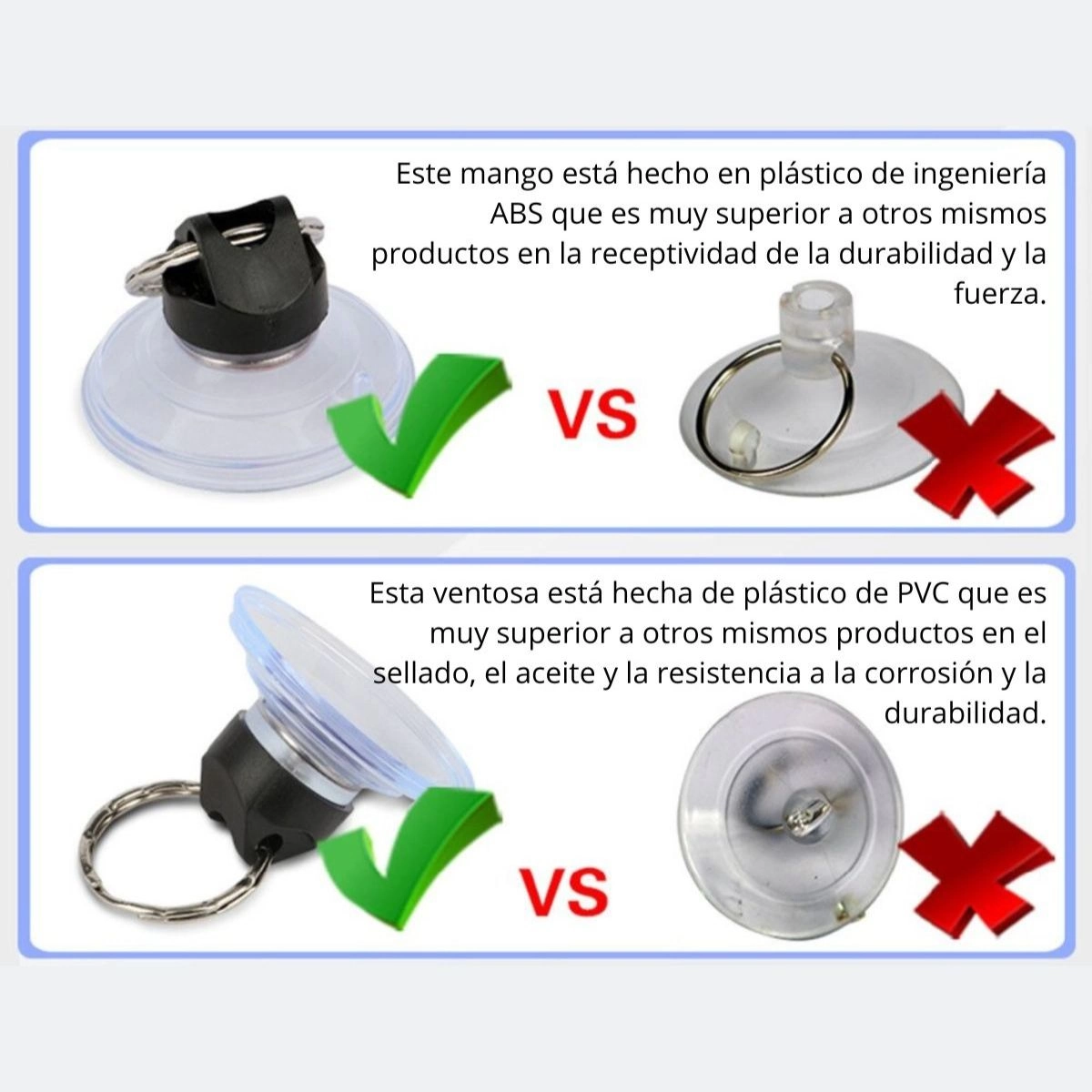 Este mango está hecho en plástico de ingeniería ABS que es muy superior a otros mismos productos en la receptividad de la durabilidad y la fuerza.

VS

Esta ventosa está hecha de plástico de PVC que es muy superior a otros mismos productos en el sellado, el aceite y la resistencia a la corrosión y la durabilidad.

VS