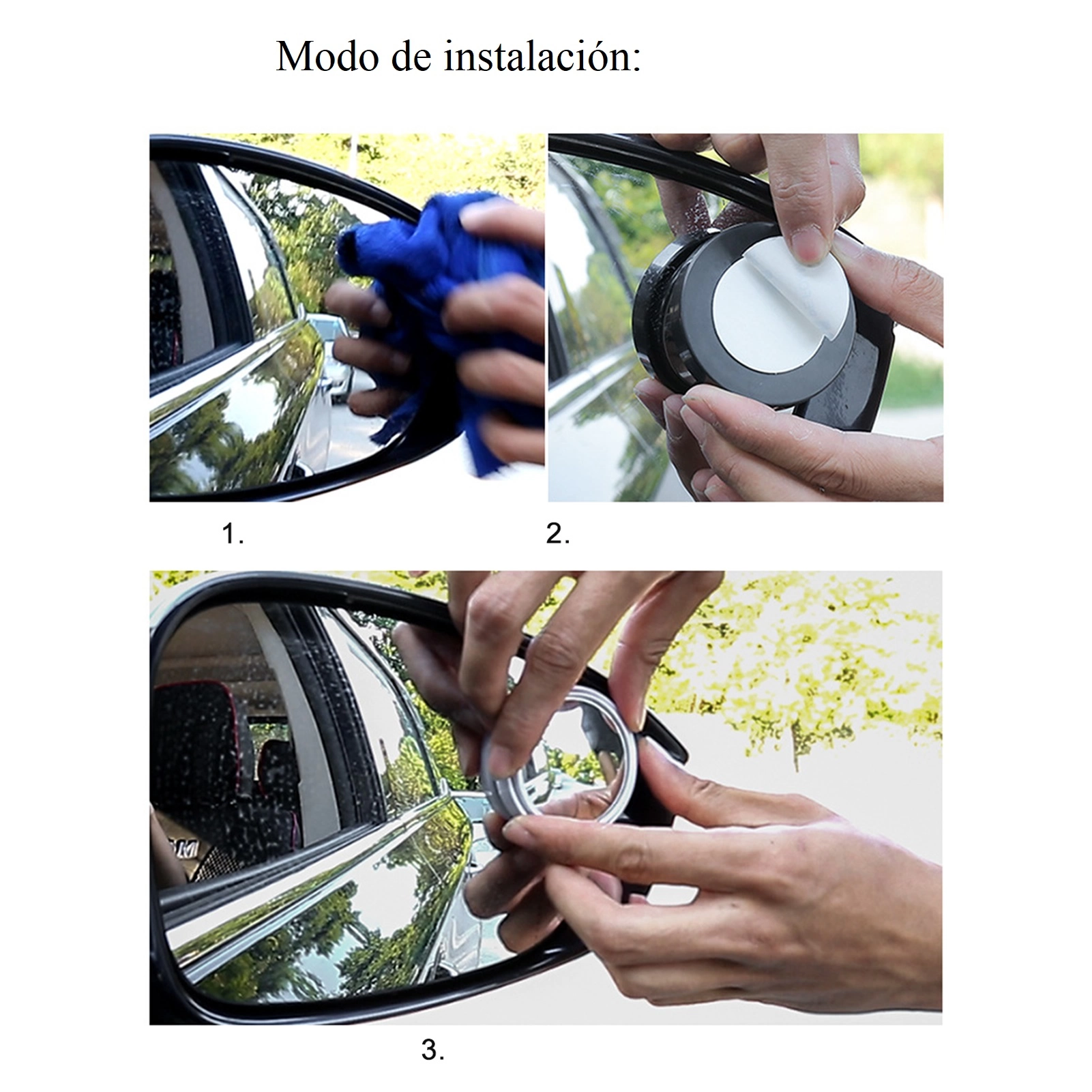 Modo de instalación:

1.

2.

3.