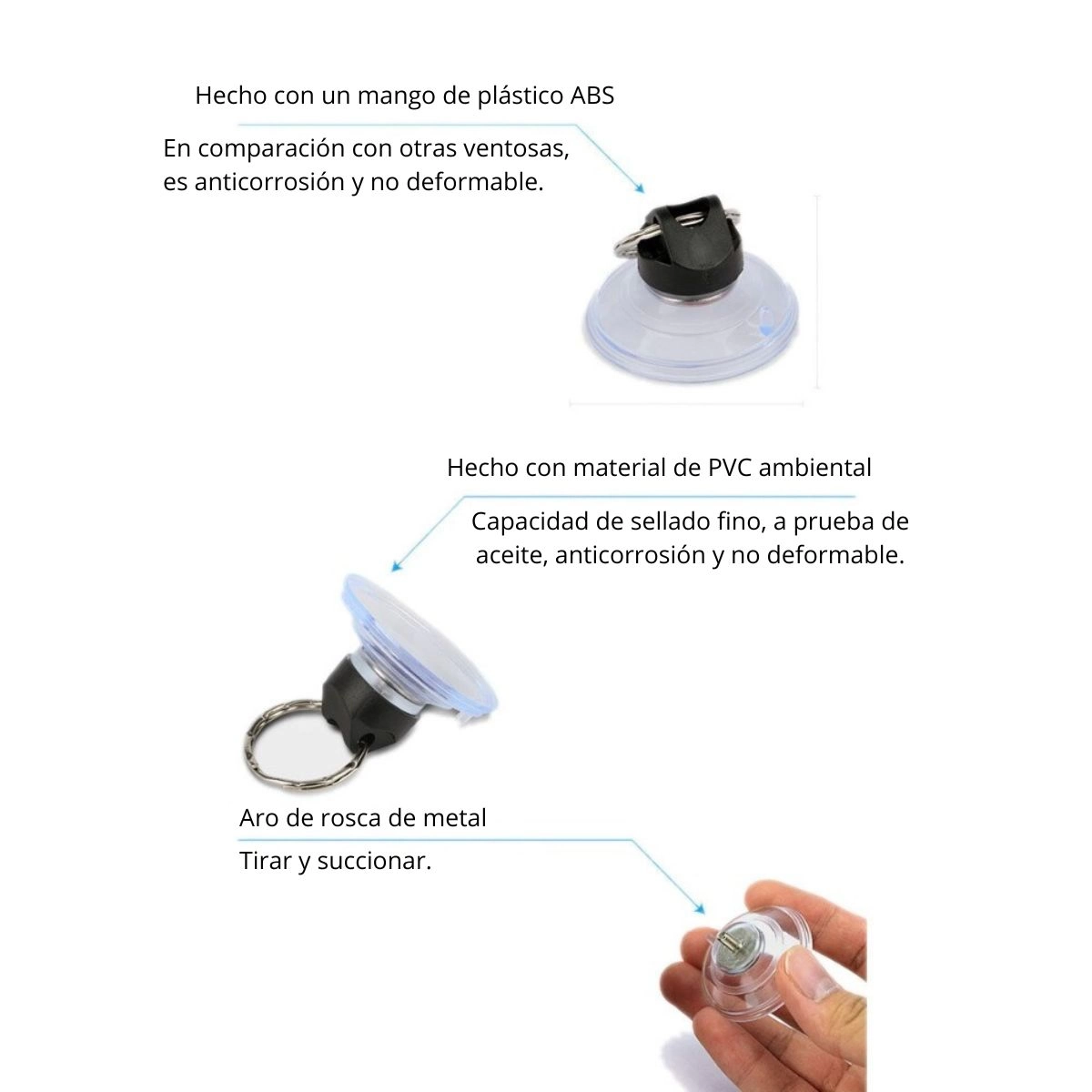 Hecho con un mango de plástico ABS

En comparación con otras ventosas, es anticorrosión y no deformable.

Hecho con material de PVC ambiental

Capacidad de sellado fino, a prueba de aceite, anticorrosión y no deformable.

Aro de rosca de metal

Tirar y succionar.