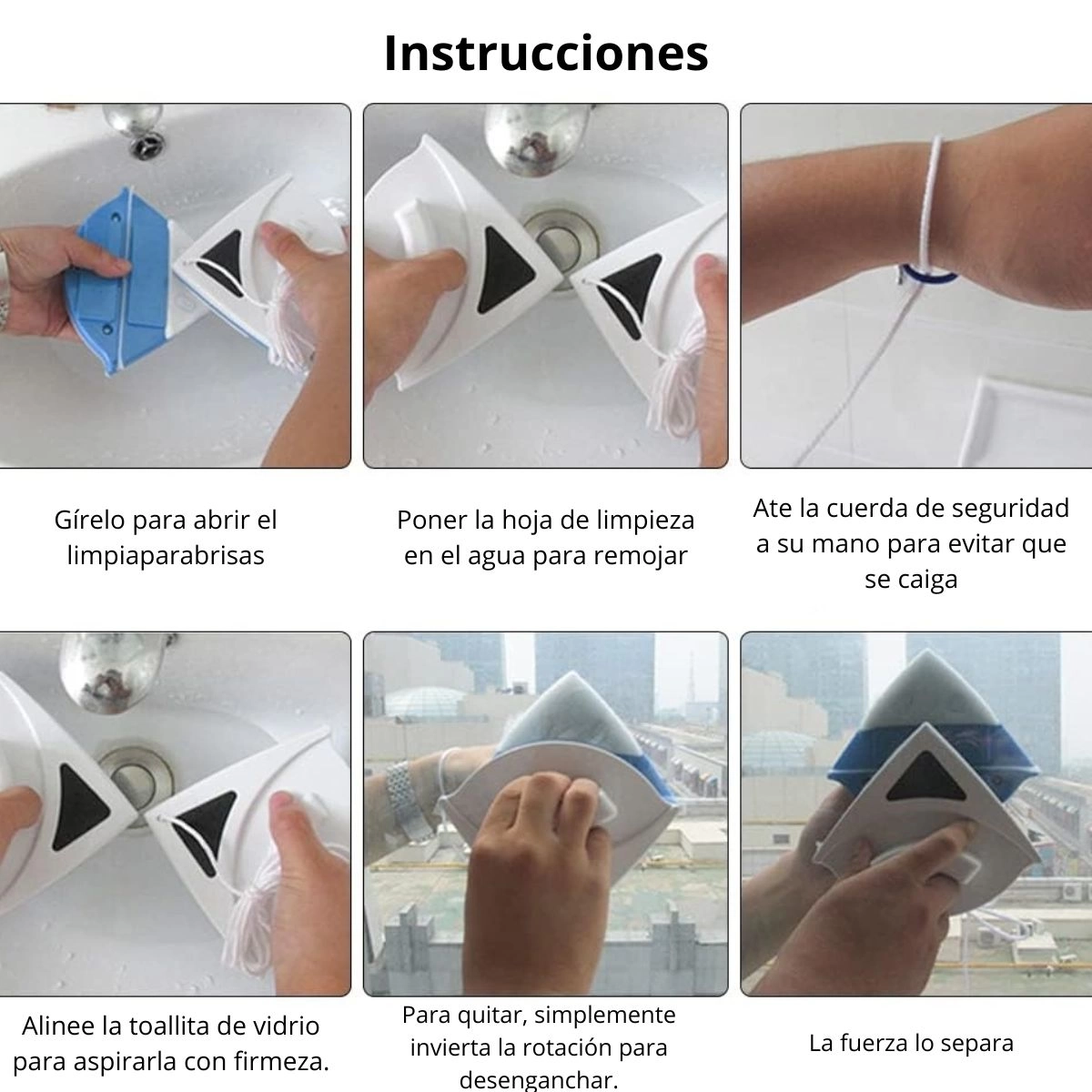 Instrucciones

Gírelo para abrir el limpiaparabrisas

Poner la hoja de limpieza en el agua para remojar

Ate la cuerda de seguridad a su mano para evitar que se caiga

Alinee la toallita de vidrio para aspirarla con firmeza.

Para quitar, simplemente invierta la rotación para desenganchar.

La fuerza lo separa