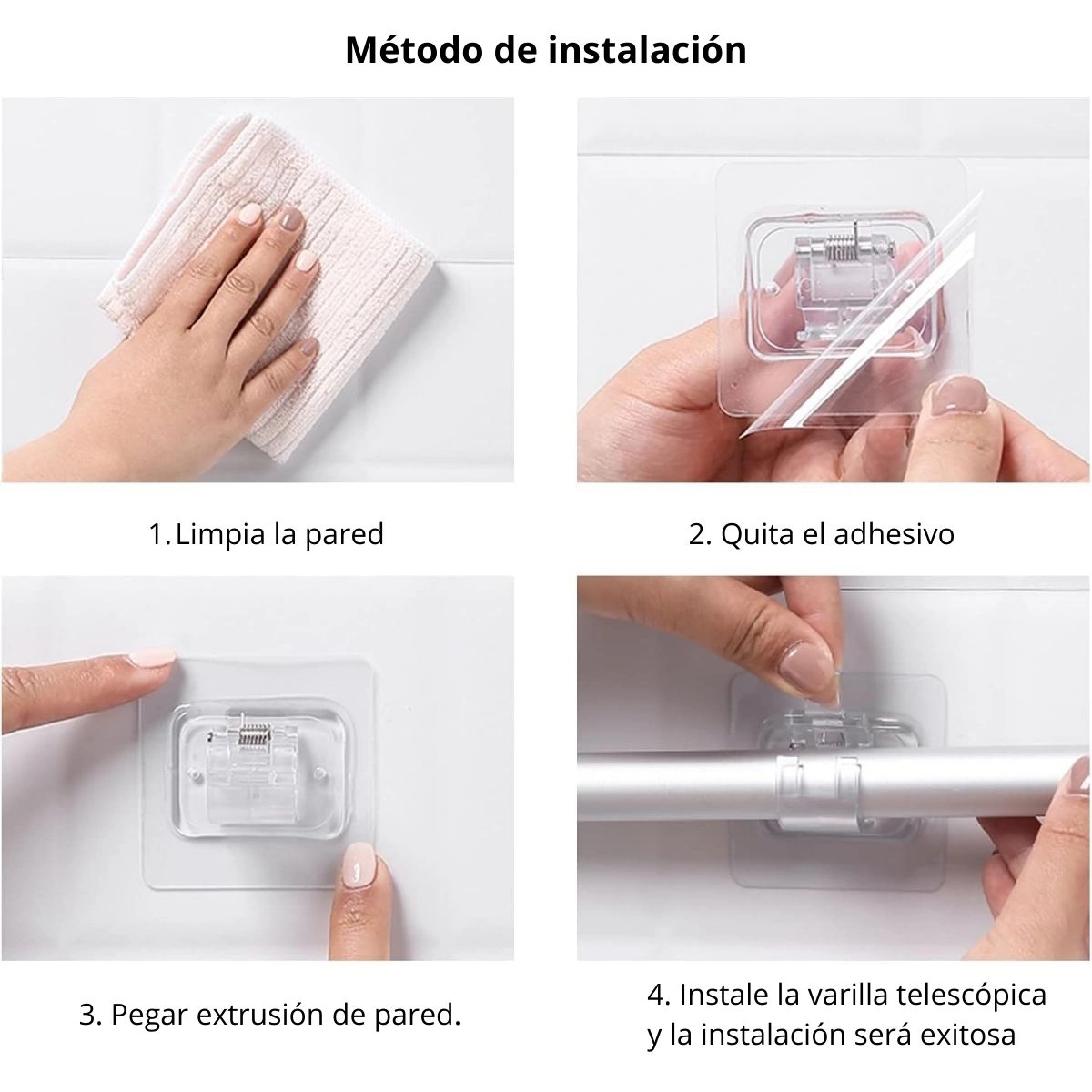 Método de instalación

1. Limpia la pared

2. Quita el adhesivo

3. Pegar extrusión de pared.

4. Instale la varilla telescópica y la instalación será exitosa