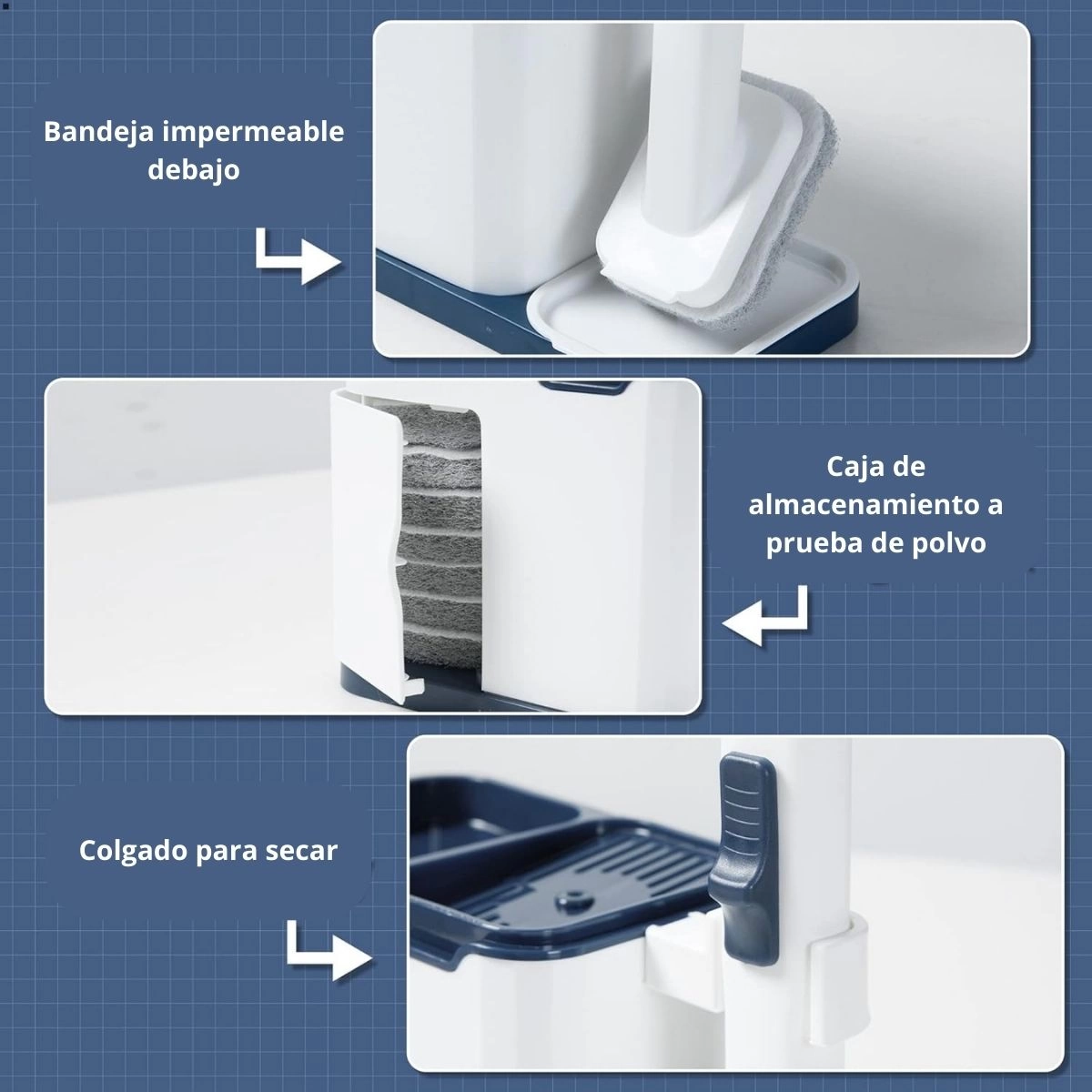 Bandeja impermeable debajo

Caja de almacenamiento a prueba de polvo

Colgado para secar