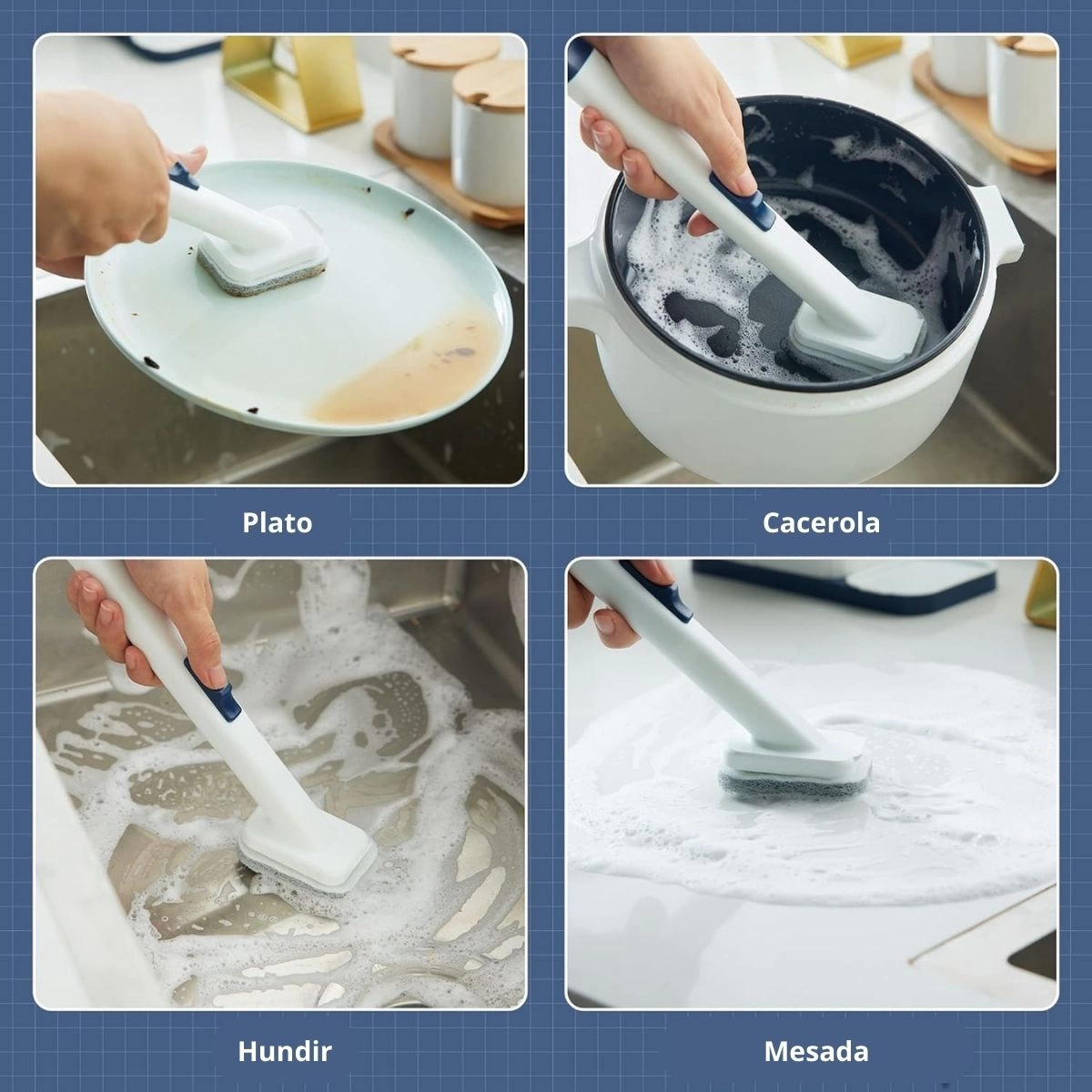 Plato

Cacerola

Hundir

Mesada